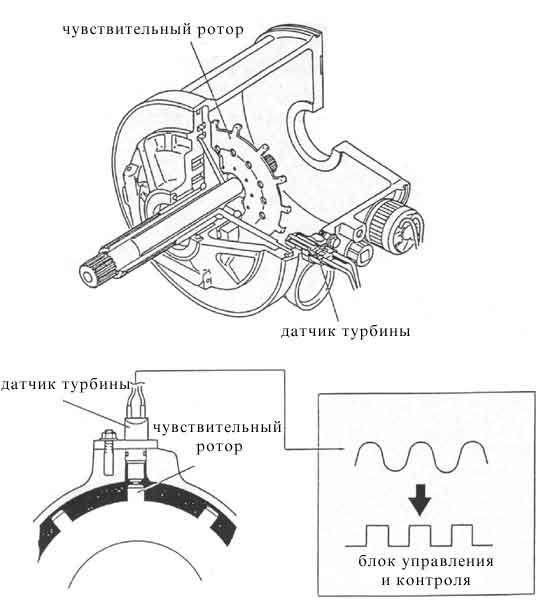 чувствительный ротор

датчик турбины

датчик турбины

чувствительный ротор

блок управления и контроля